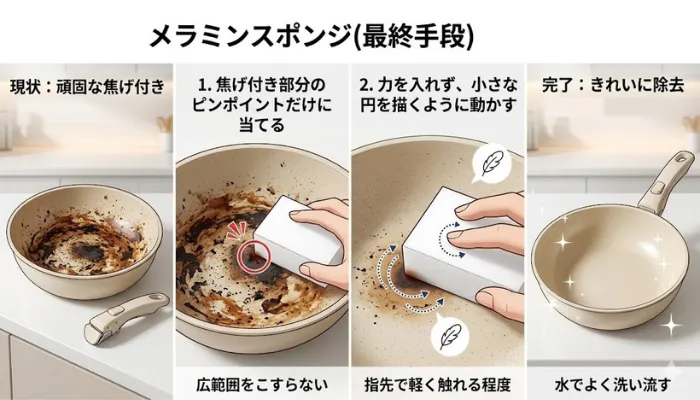 メラミンスポンジ(最終手段)

現状：頑固な焦げ付き

1. 焦げ付き部分のピンポイントだけに当てる

広範囲をこすらない

2. 力を入れず、小さな円を描くように動かす

指先で軽く触れる程度

完了：きれいに除去

水でよく洗い流す