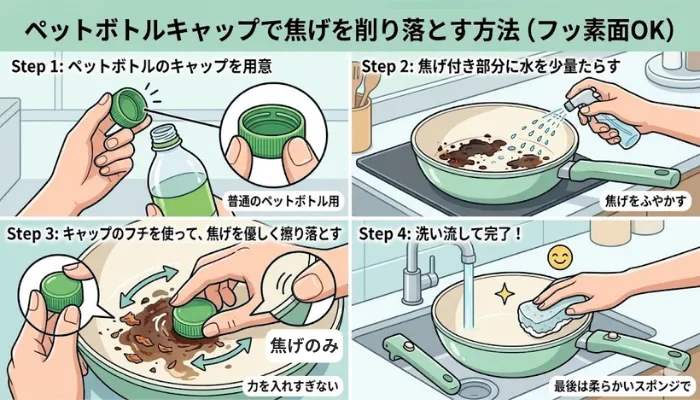 ペットボトルキャップで焦げを削り落とす方法（フッ素面OK）

Step 1: ペットボトルのキャップを用意

普通のペットボトル用

Step 2: 焦げ付き部分に水を少量たらす

焦げをふやかす

Step 3: キャップのフチを使って、焦げを優しく擦り落とす

焦げのみ

力を入れすぎない

Step 4: 洗い流して完了！

最後は柔らかいスポンジで